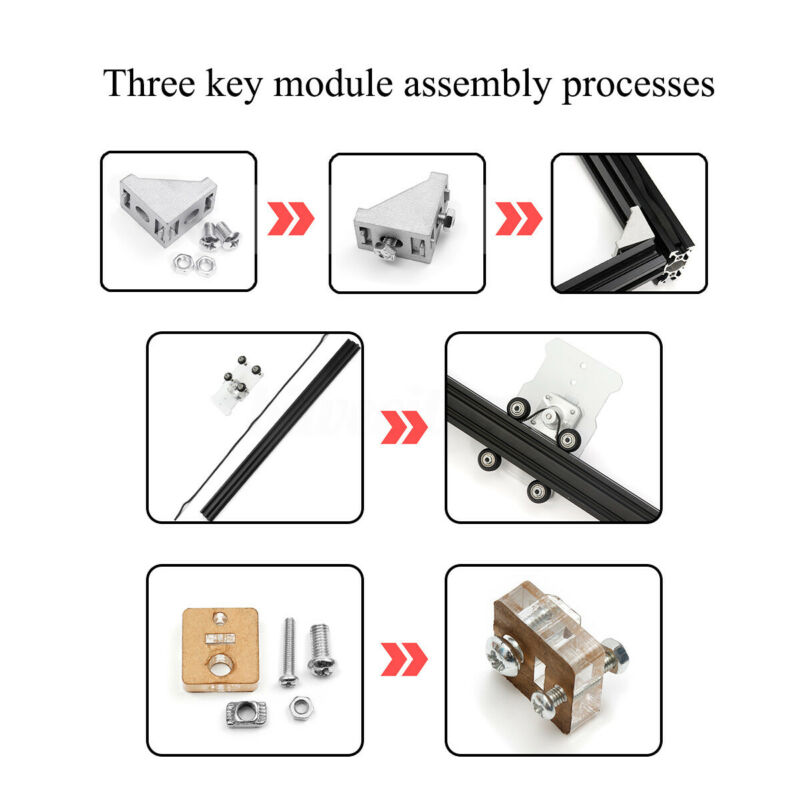 Three key module assembly processes