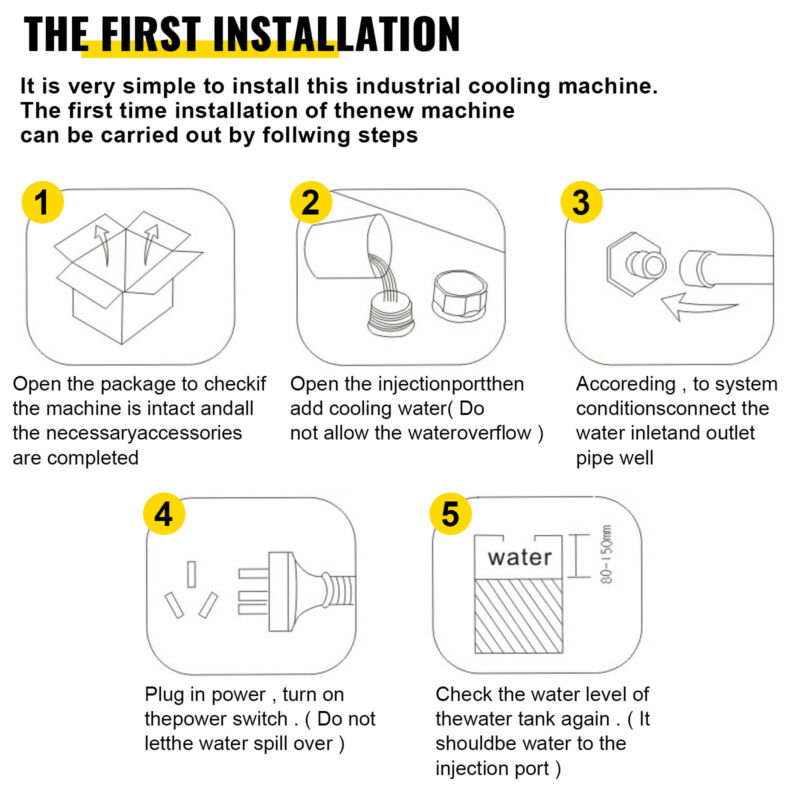 THE FIRST INSTALLATION

It is very simple to install this industrial cooling machine. The first time installation of thenew machine can be carried out by follwing steps

1

Open the package to checkif the machine is intact andall the necessaryaccessories are completed

2

Open the injectionportthen add cooling water( Do not allow the wateroverflow )

3

Accoreding , to system conditionsconnect the water inletand outlet pipe well

4

Plug in power , turn on thepower switch . ( Do not letthe water spill over )

5

water

80-150mm

Check the water level of thewater tank again . ( It shouldbe water to the injection port )