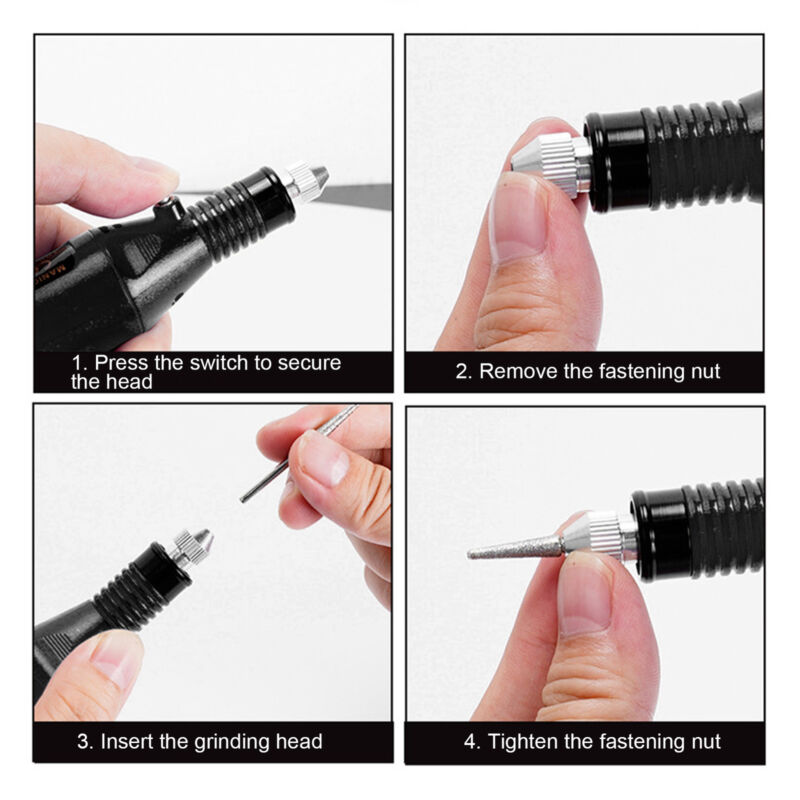 1. Press the switch to secure the head

2. Remove the fastening nut

3. Insert the grinding head

4. Tighten the fastening nut