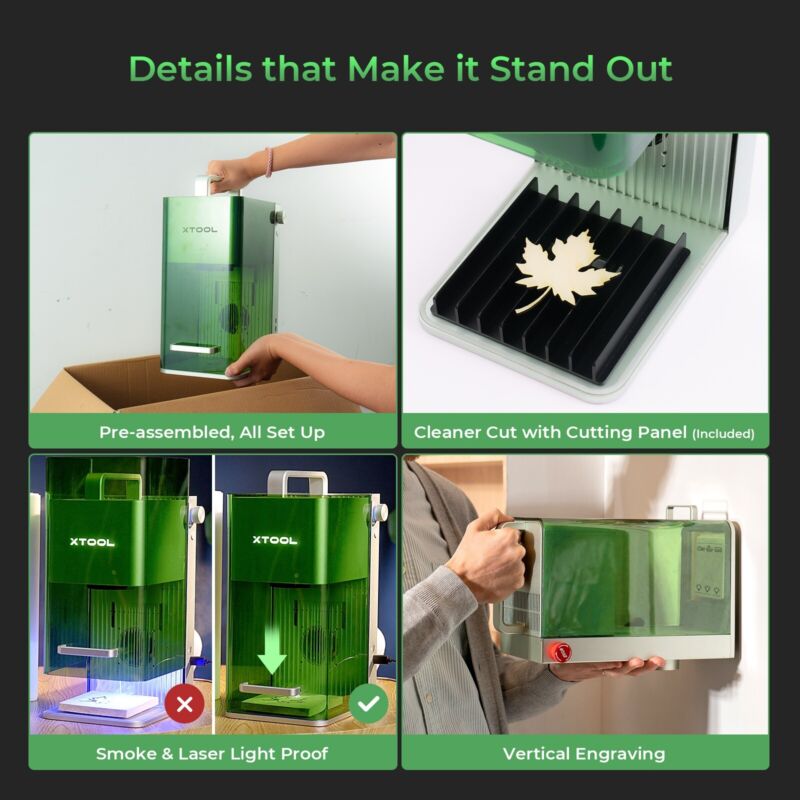 Details that Make it Stand Out

XTOOL

Pre-assembled, All Set Up

Cleaner Cut with Cutting Panel (Included)

XTOOL

XTOOL

Smoke & Laser Light Proof

Vertical Engraving